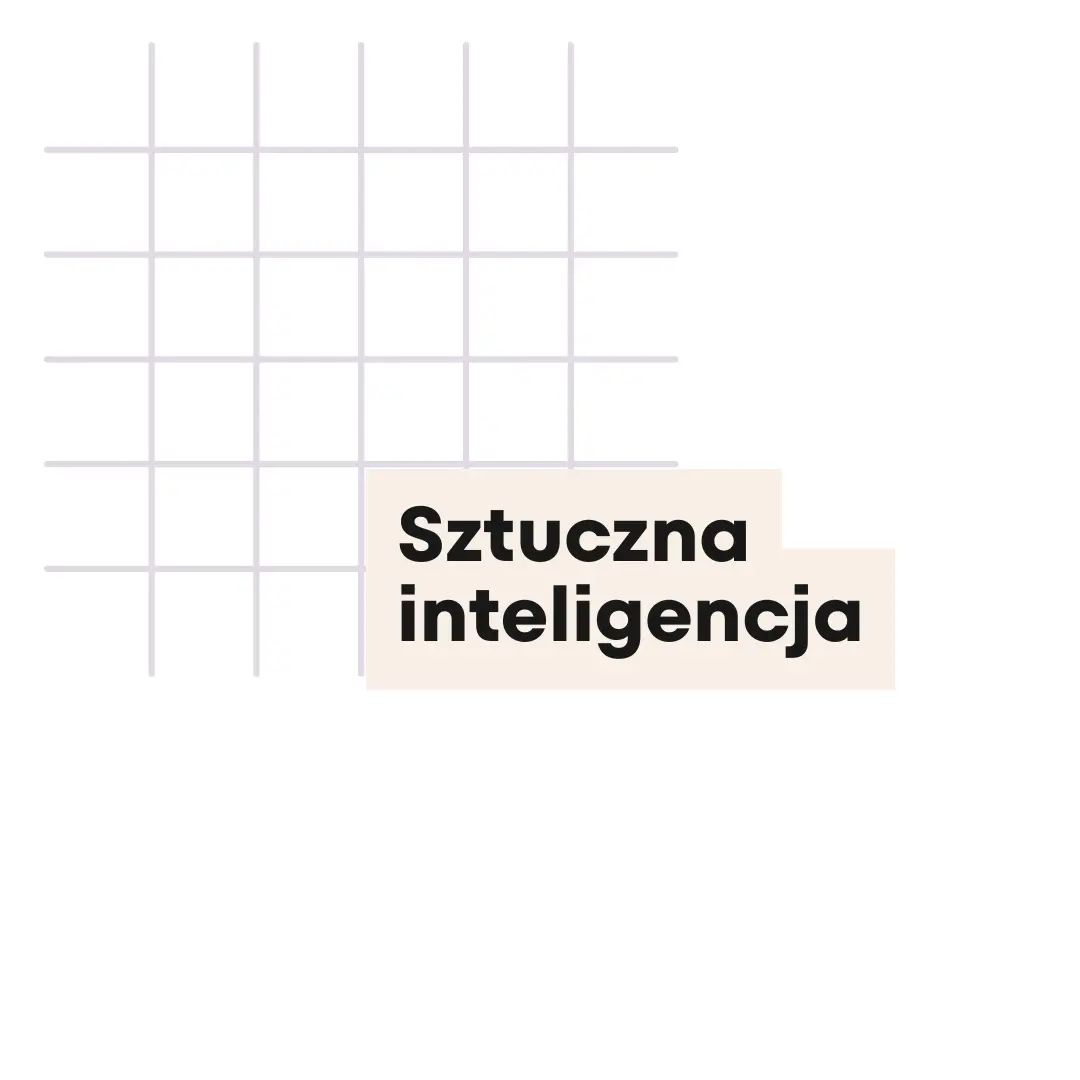 Sztuczna inteligencja